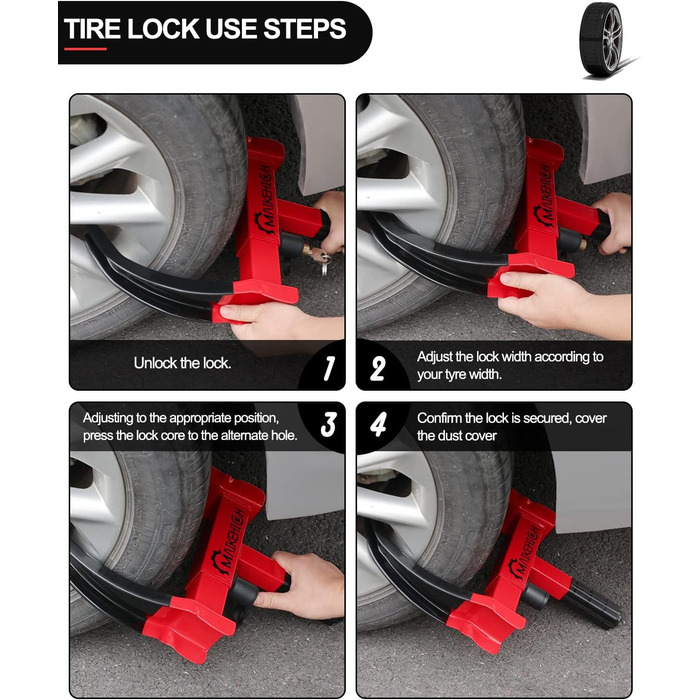 TIRE LOCK USE STEPS

MAIKEHIGH

Unlock the lock.

1

MAIKEHIGH

2

Adjust the lock width according to your tyre width.

Adjusting to the appropriate position, press the lock core to the alternate hole.

3

MAIKEHIGH

4

Confirm the lock is secured, cover the dust cover

MAIKEHIGH