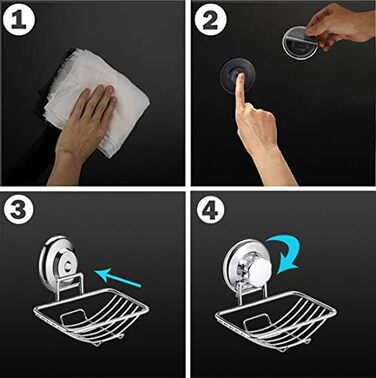 1

2

3

4