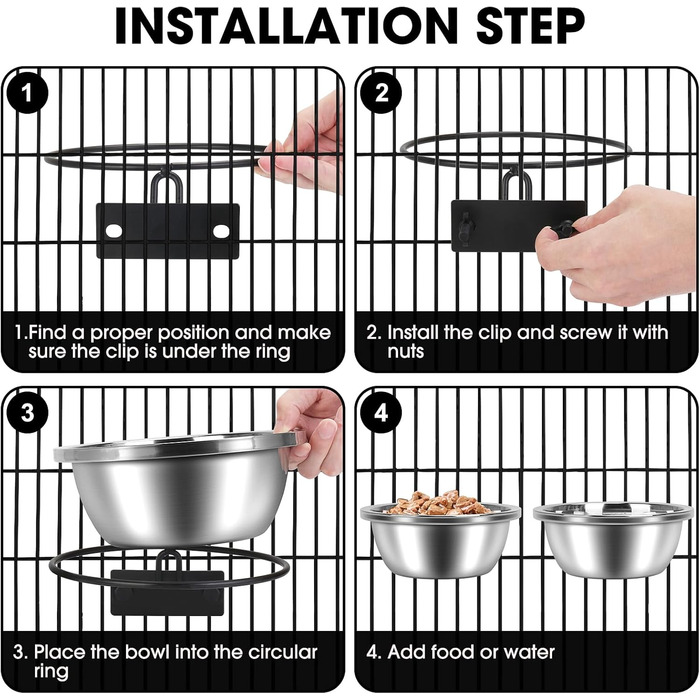 INSTALLATION STEP

1

1.Find a proper position and make sure the clip is under the ring

2

2. Install the clip and screw it with nuts

3

3. Place the bowl into the circular ring

4

4. Add food or water