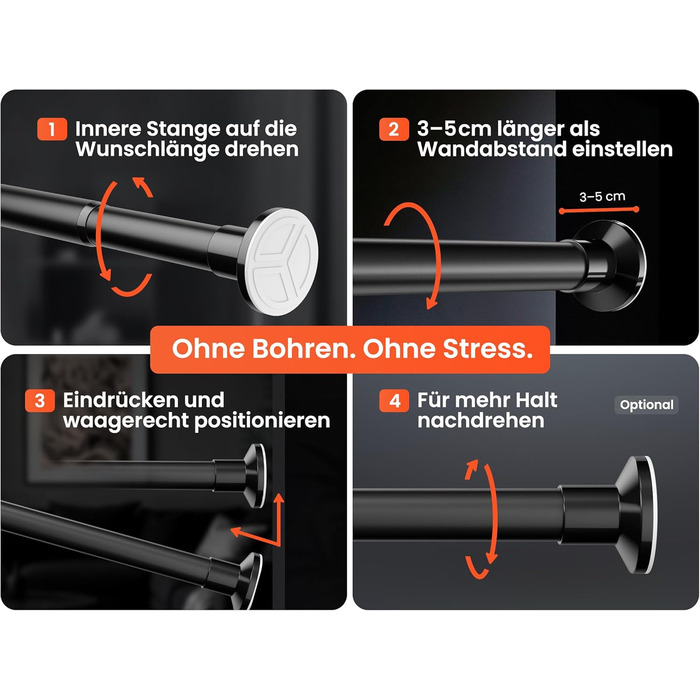 1 Innere Stange auf die Wunschlänge drehen

2 3–5cm länger als Wandabstand einstellen

3–5 cm

Ohne Bohren. Ohne Stress.

3 Eindrücken und waagerecht positionieren

4 Für mehr Halt nachdrehen

Optional