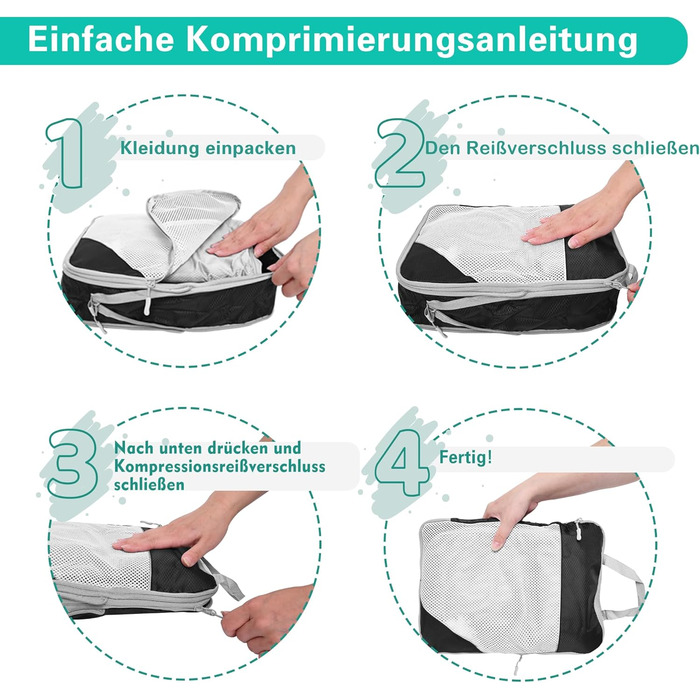 Einfache Komprimierungsanleitung

1 Kleidung einpacken

2 Den Reißverschluss schließen

3 Nach unten drücken und Kompressionsreißverschluss schließen

4 Fertig!