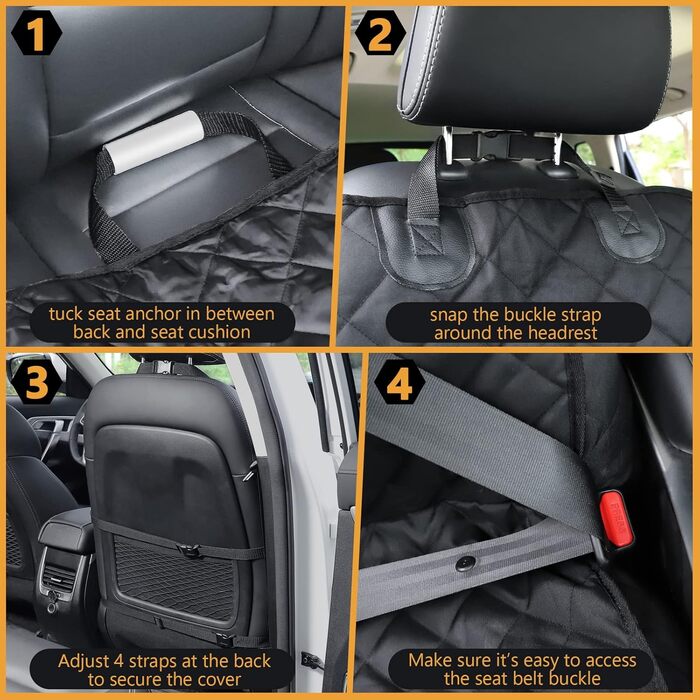 1

tuck seat anchor in between back and seat cushion

2

snap the buckle strap around the headrest

3

Adjust 4 straps at the back to secure the cover

4

PRESS

Make sure it's easy to access the seat belt buckle