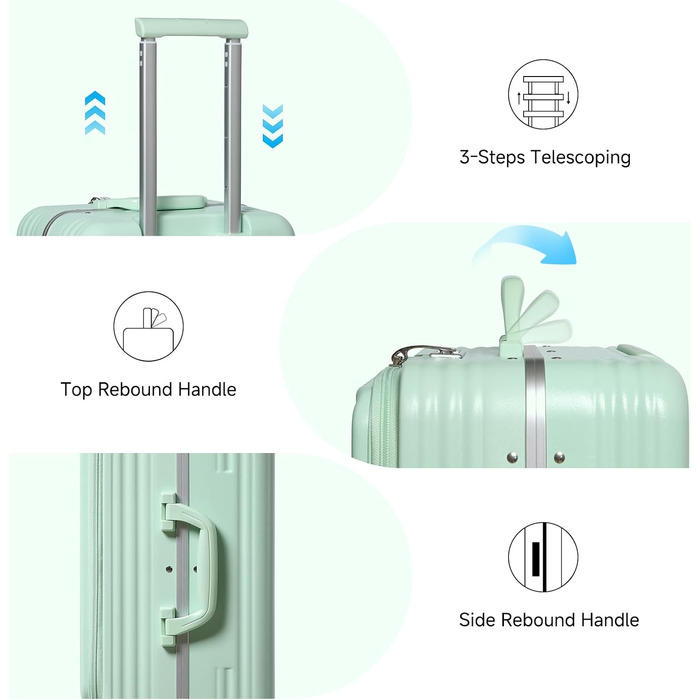 3-Steps Telescoping

Top Rebound Handle

Side Rebound Handle