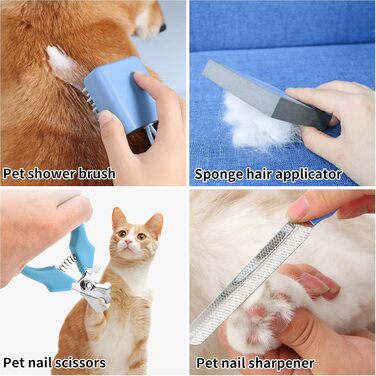 Pet shower brush

Sponge hair applicator

Pet nail scissors

Pet nail sharpener