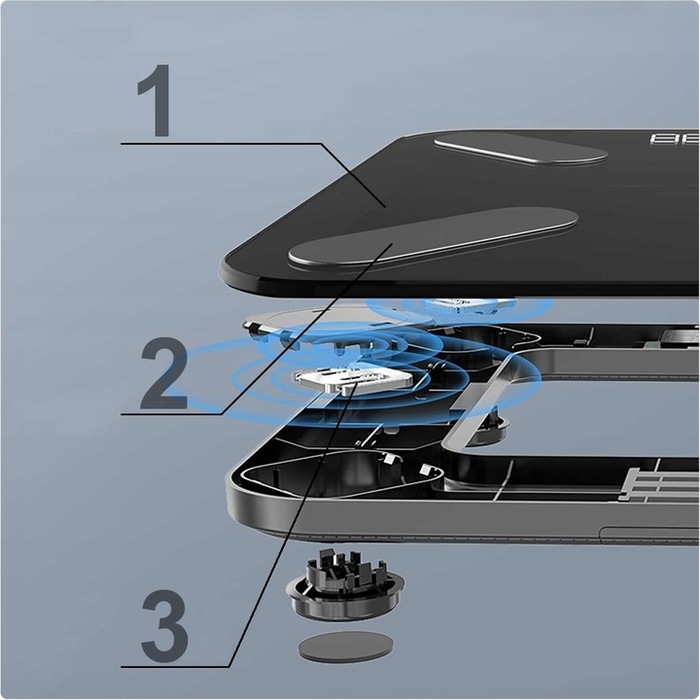 1

2

3