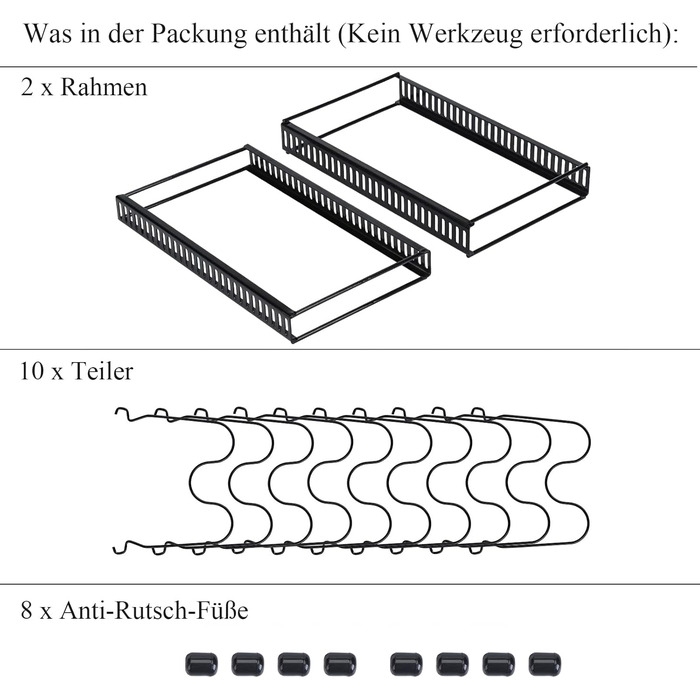 Was in der Packung enthält (Kein Werkzeug erforderlich):

2 x Rahmen

10 x Teiler

8 x Anti-Rutsch-Füße