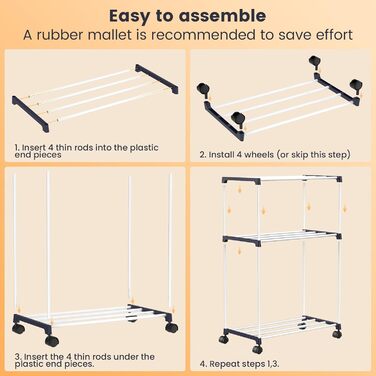 Easy to assemble
A rubber mallet is recommended to save effort

1. Insert 4 thin rods into the plastic end pieces

2. Install 4 wheels (or skip this step)

3. Insert the 4 thin rods under the plastic end pieces.

4. Repeat steps 1,3.