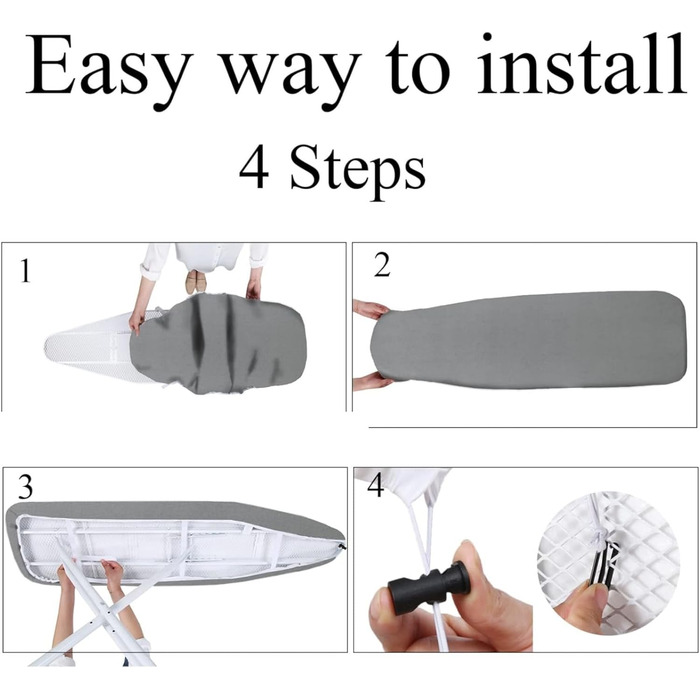 Easy way to install
4 Steps

1

2

3

4