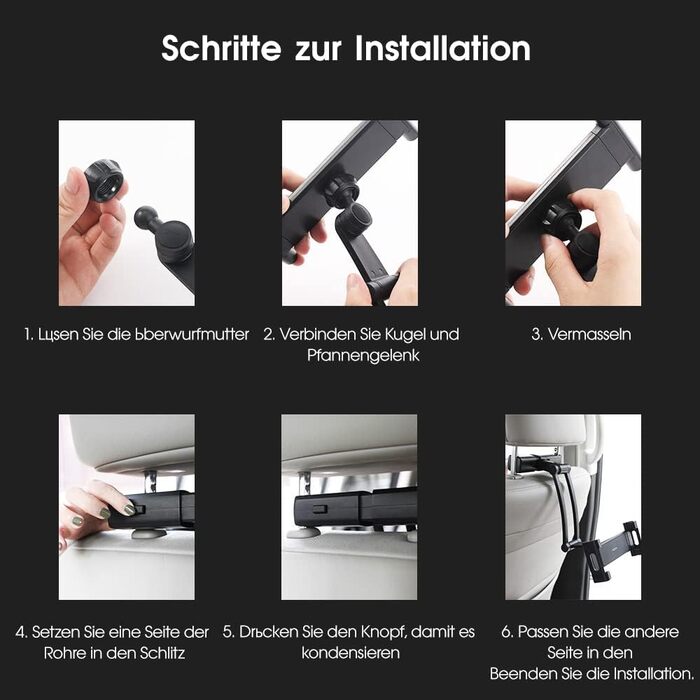 Schritte zur Installation

1. Lцsen Sie die Ьberwurfmutter

2. Verbinden Sie Kugel und Pfannengelenk

3. Vermasseln

4. Setzen Sie eine Seite der Rohre in den Schlitz

5. Drьcken Sie den Knopf, damit es kondensieren

6. Passen Sie die andere Seite in den Beenden Sie die Installation.