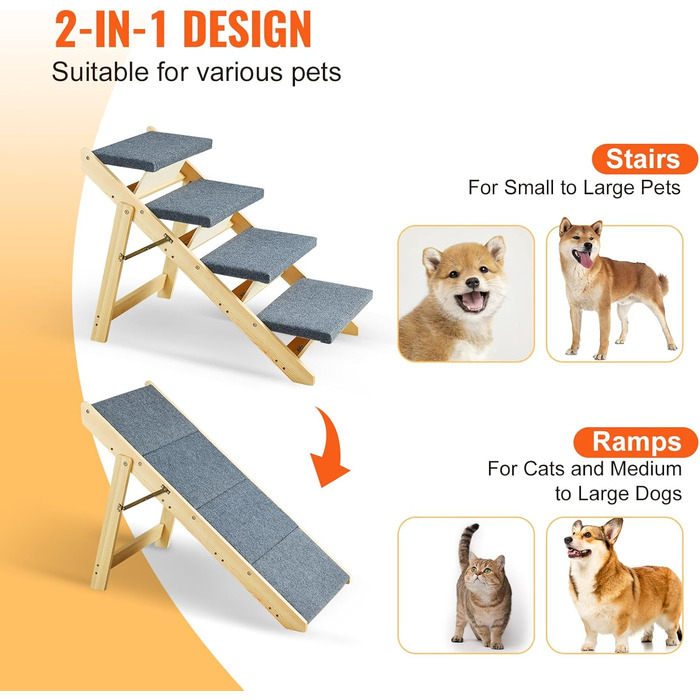 2-IN-1 DESIGN
Suitable for various pets

Stairs
For Small to Large Pets

Ramps
For Cats and Medium to Large Dogs