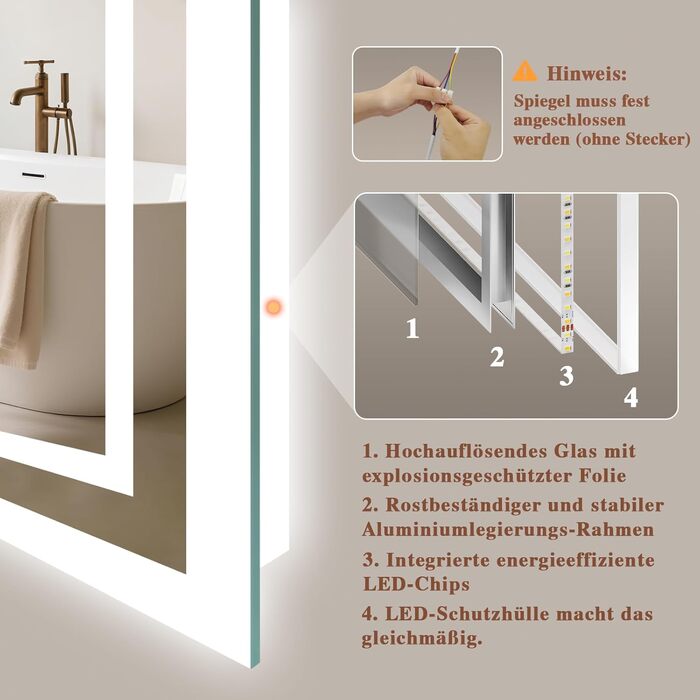 Hinweis:
Spiegel muss fest angeschlossen werden (ohne Stecker)

1

2

3

4

1. Hochauflösendes Glas mit explosionsgeschützter Folie

2. Rostbeständiger und stabiler Aluminiumlegierungs-Rahmen

3. Integrierte energieeffiziente LED-Chips

4. LED-Schutzhülle macht das gleichmäßig.