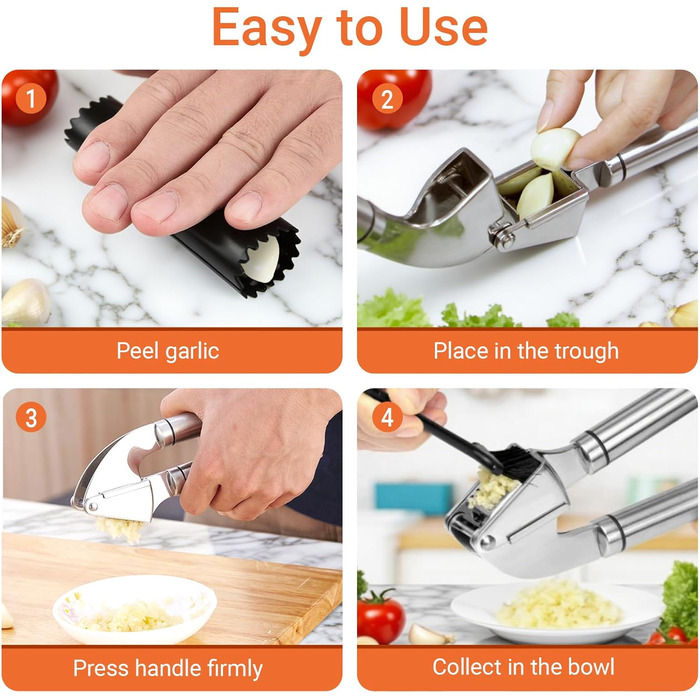 Easy to Use

1

Peel garlic

2

Place in the trough

3

Press handle firmly

4

Collect in the bowl