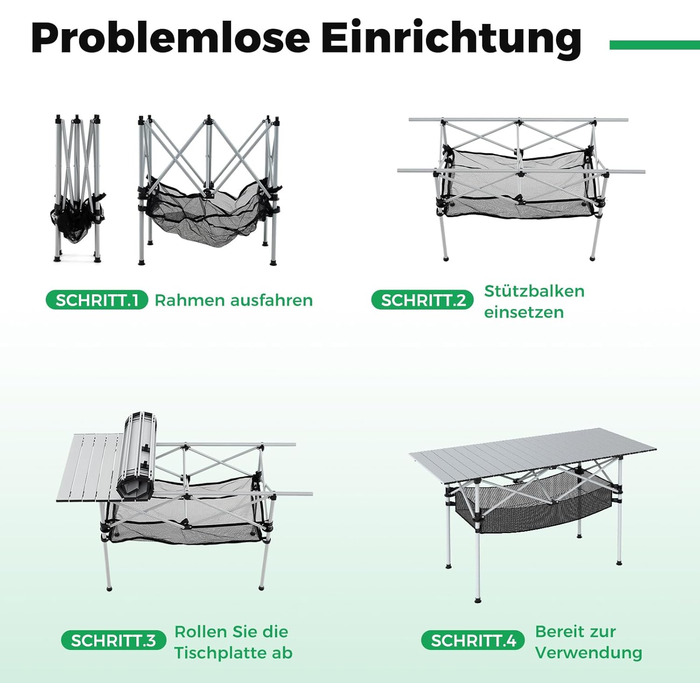 Problemlose Einrichtung

SCHRITT.1 Rahmen ausfahren

SCHRITT.2 Stützbalken einsetzen

SCHRITT.3 Rollen Sie die Tischplatte ab

SCHRITT.4 Bereit zur Verwendung