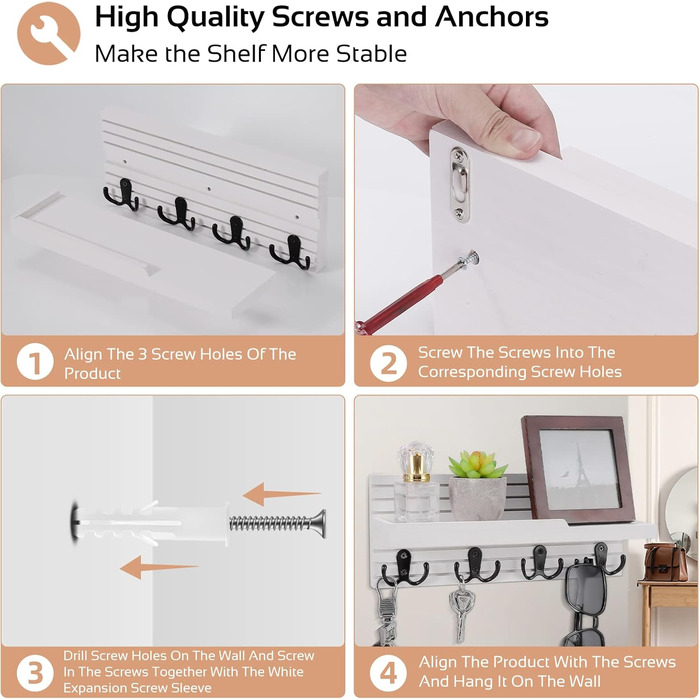 High Quality Screws and Anchors
Make the Shelf More Stable

1 Align The 3 Screw Holes Of The Product

2 Screw The Screws Into The Corresponding Screw Holes

3 Drill Screw Holes On The Wall And Screw In The Screws Together With The White Expansion Screw Sleeve

4 Align The Product With The Screws And Hang It On The Wall