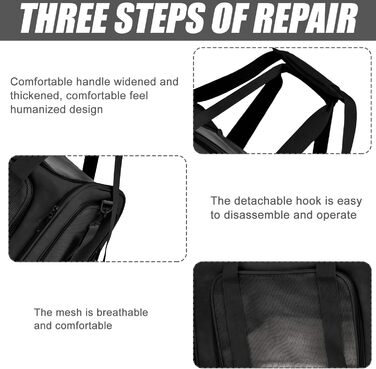 THREE STEPS OF REPAIR

Comfortable handle widened and thickened, comfortable feel humanized design

The detachable hook is easy to disassemble and operate

The mesh is breathable and comfortable