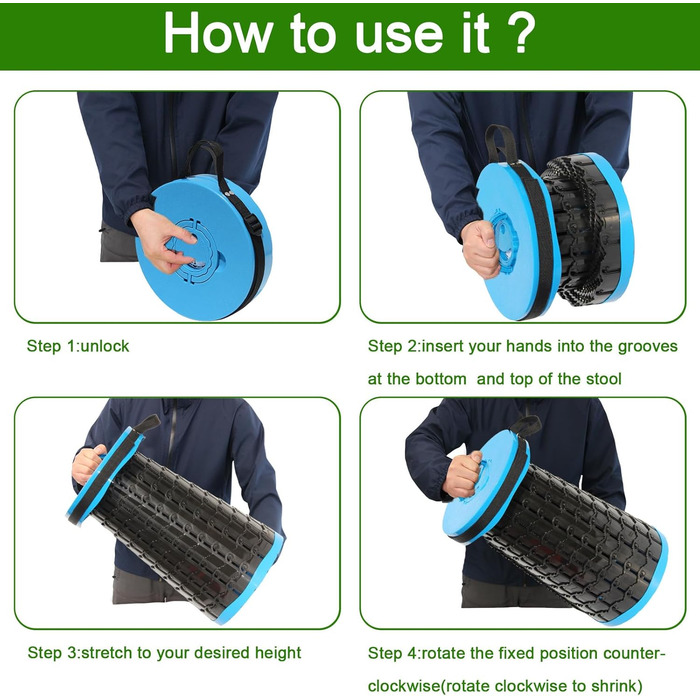 How to use it ?

Step 1:unlock

Step 2:insert your hands into the grooves at the bottom  and top of the stool

Step 3:stretch to your desired height

Step 4:rotate the fixed position counter-clockwise(rotate clockwise to shrink)