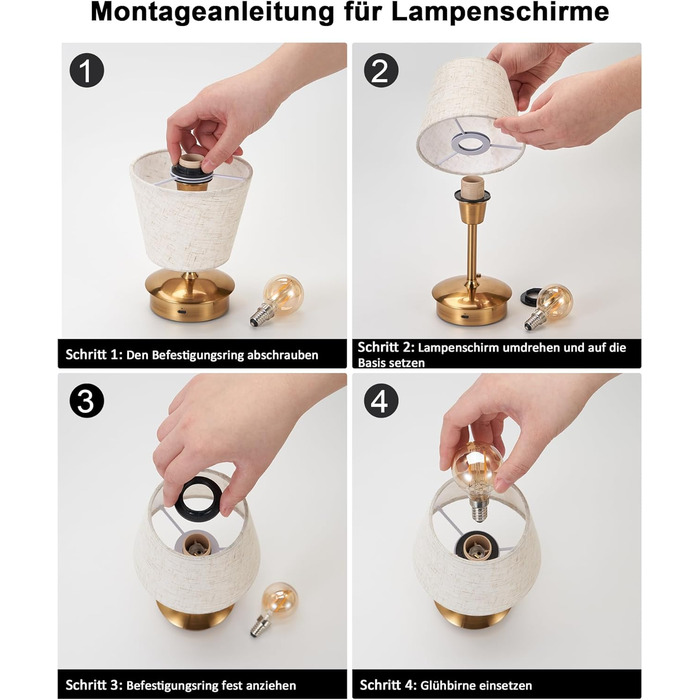 Montageanleitung für Lampenschirme

1

Schritt 1: Den Befestigungsring abschrauben

2

Schritt 2: Lampenschirm umdrehen und auf die Basis setzen

3

Schritt 3: Befestigungsring fest anziehen

4

Schritt 4: Glühbirne einsetzen