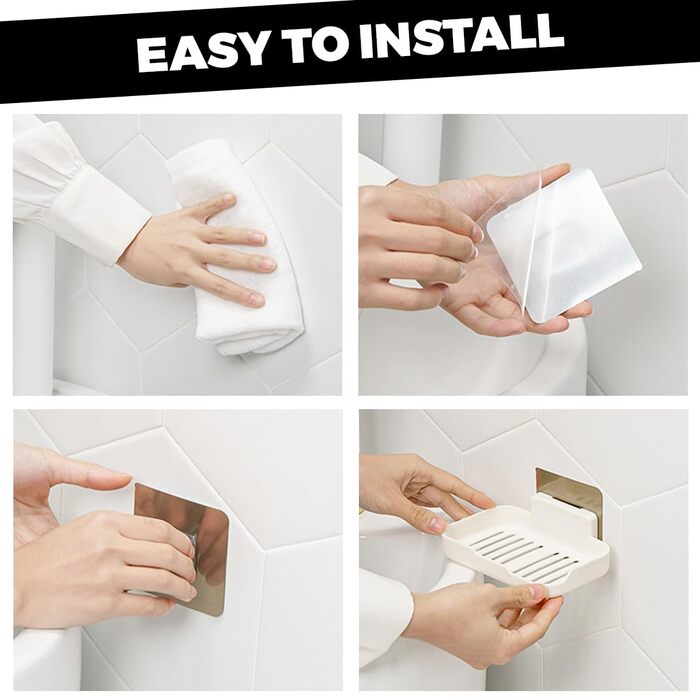 EASY TO INSTALL