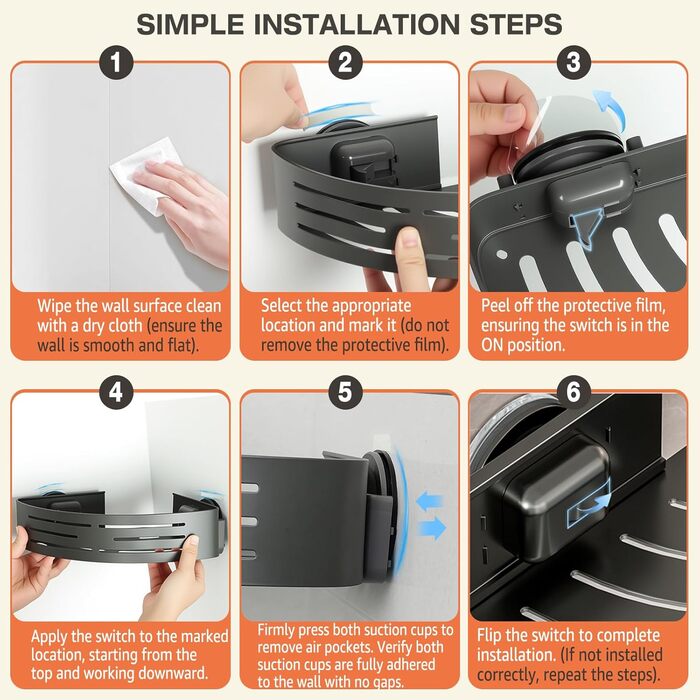 SIMPLE INSTALLATION STEPS

1

Wipe the wall surface clean with a dry cloth (ensure the wall is smooth and flat).

2

Select the appropriate location and mark it (do not remove the protective film).

3

Peel off the protective film, ensuring the switch is in the ON position.

4

Apply the switch to the marked location, starting from the top and working downward.

5

Firmly press both suction cups to remove air pockets. Verify both suction cups are fully adhered to the wall with no gaps.

6

Flip the switch to complete installation. (If not installed correctly, repeat the steps).