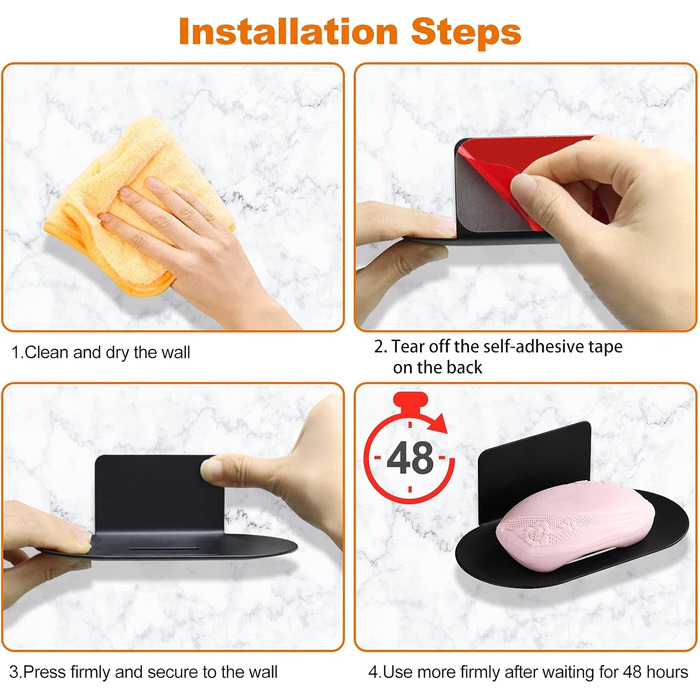 Installation Steps

1.Clean and dry the wall

2. Tear off the self-adhesive tape on the back

3.Press firmly and secure to the wall

48

4.Use more firmly after waiting for 48 hours