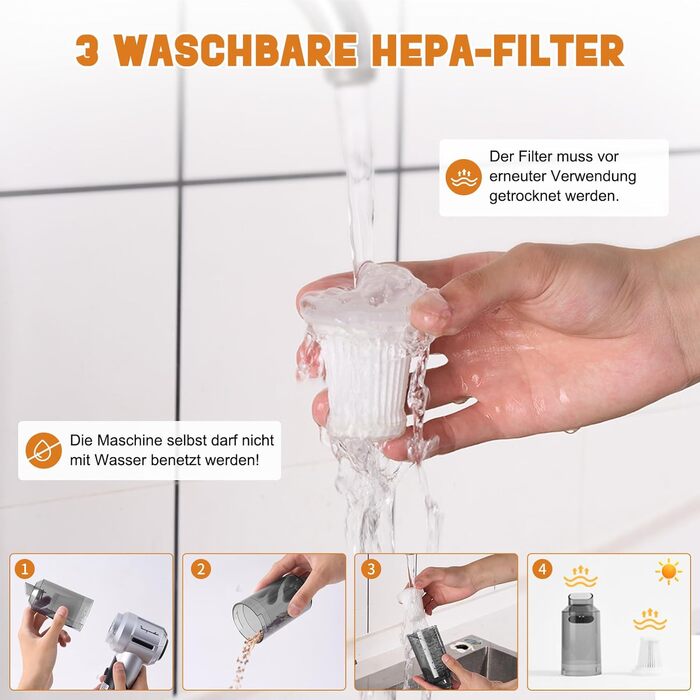 3 WASCHBARE HEPA-FILTER

Der Filter muss vor erneuter Verwendung getrocknet werden.

Die Maschine selbst darf nicht mit Wasser benetzt werden!

1

2

3

4