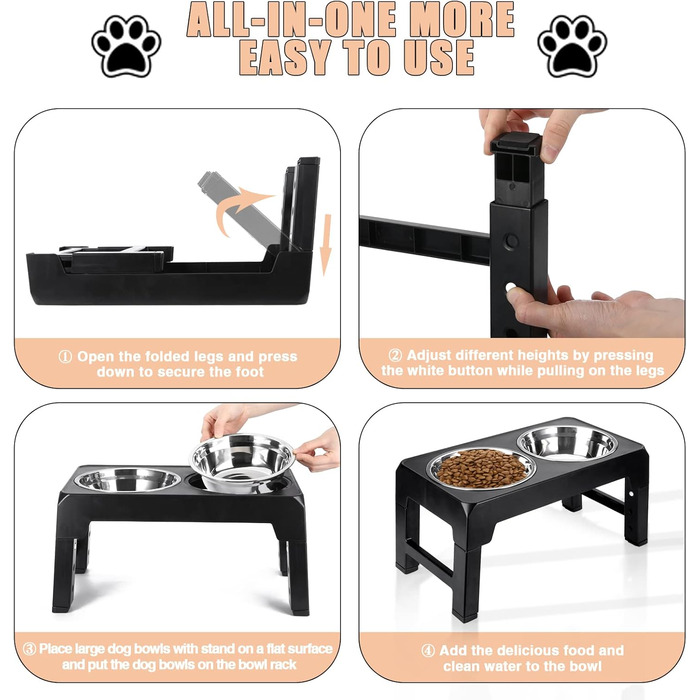 ALL-IN-ONE MORE EASY TO USE

① Open the folded legs and press down to secure the foot

② Adjust different heights by pressing the white button while pulling on the legs

③ Place large dog bowls with stand on a flat surface and put the dog bowls on the bowl rack

④ Add the delicious food and clean water to the bowl