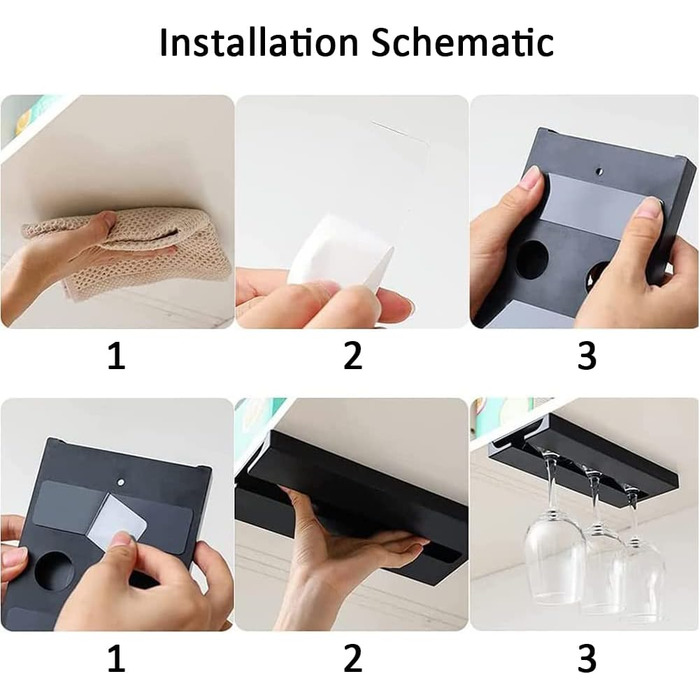 Installation Schematic

1

2

3

1

2

3