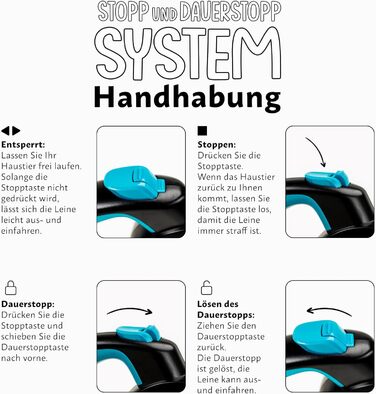 STOPP UND DAUERSTOPP
SYSTEM
Handhabung

Entsperrt:
Lassen Sie Ihr Haustier frei laufen. Solange die Stopptaste nicht gedrückt wird, lässt sich die Leine leicht aus- und einfahren.

Stoppen:
Drücken Sie die Stopptaste.
Wenn das Haustier zurück zu Ihnen kommt, lassen Sie die Stopptaste los, damit die Leine immer straff ist.

Dauerstopp:
Drücken Sie die Stopptaste und schieben Sie die Dauerstopptaste nach vorne.

Lösen des Dauerstopps:
Ziehen Sie den Dauerstopptaste zurück.
Die Dauerstopp ist gelöst, die Leine kann aus- und einfahren.