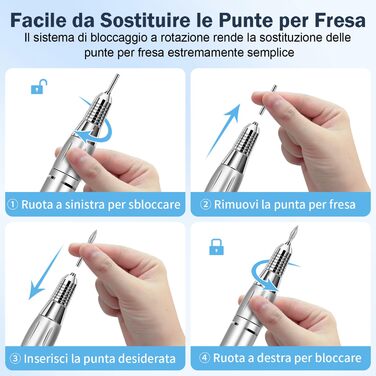 Facile da Sostituire le Punte per Fresa
Il sistema di bloccaggio a rotazione rende la sostituzione delle punte per fresa estremamente semplice

① Ruota a sinistra per sbloccare

② Rimuovi la punta per fresa

③ Inserisci la punta desiderata

④ Ruota a destra per bloccare