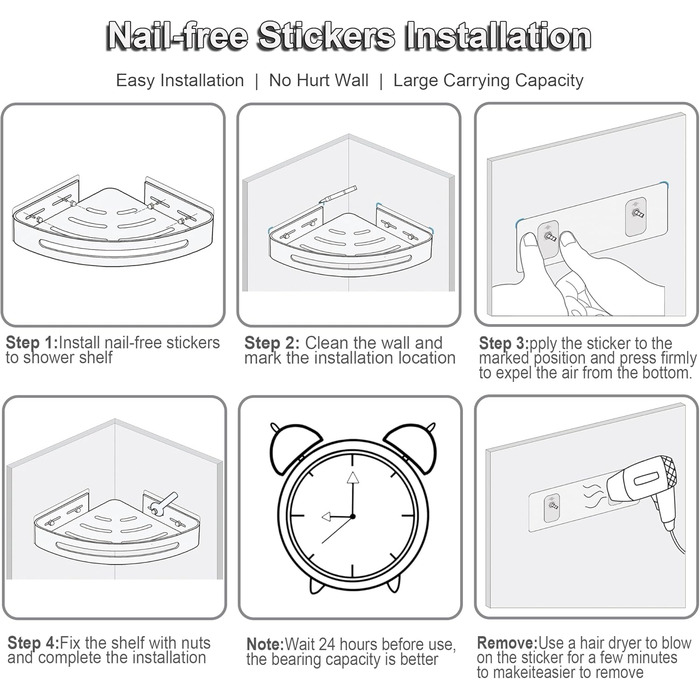 Nail-free Stickers Installation

Easy Installation | No Hurt Wall | Large Carrying Capacity

Step 1:Install nail-free stickers to shower shelf

Step 2: Clean the wall and mark the installation location

Step 3:pply the sticker to the marked position and press firmly to expel the air from the bottom.

Step 4:Fix the shelf with nuts and complete the installation

Note:Wait 24 hours before use, the bearing capacity is better

Remove:Use a hair dryer to blow on the sticker for a few minutes to makeiteasier to remove