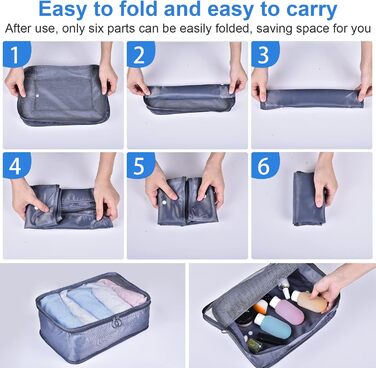 Easy to fold and easy to carry

After use, only six parts can be easily folded, saving space for you

1

2

3

4

5

6