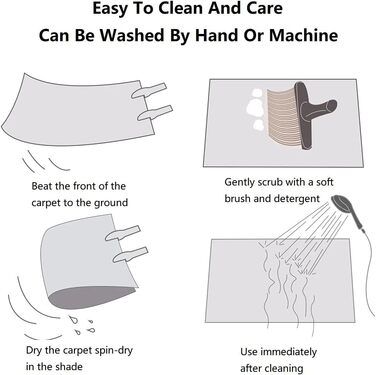 Easy To Clean And Care
Can Be Washed By Hand Or Machine

Beat the front of the carpet to the ground

Gently scrub with a soft brush and detergent

Dry the carpet spin-dry in the shade

Use immediately after cleaning