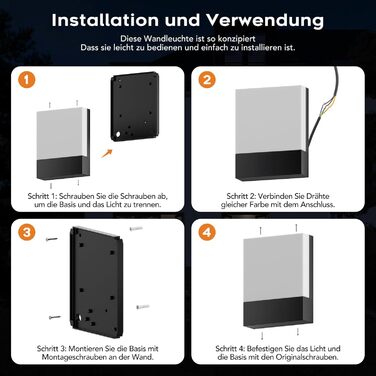 Installation und Verwendung

Diese Wandleuchte ist so konzipiert
Dass sie leicht zu bedienen und einfach zu installieren ist.

1

Schritt 1: Schrauben Sie die Schrauben ab, um die Basis und das Licht zu trennen.

2

Schritt 2: Verbinden Sie Drähte gleicher Farbe mit dem Anschluss.

3

Schritt 3: Montieren Sie die Basis mit Montageschrauben an der Wand.

4

Schritt 4: Befestigen Sie das Licht und die Basis mit den Originalschrauben.