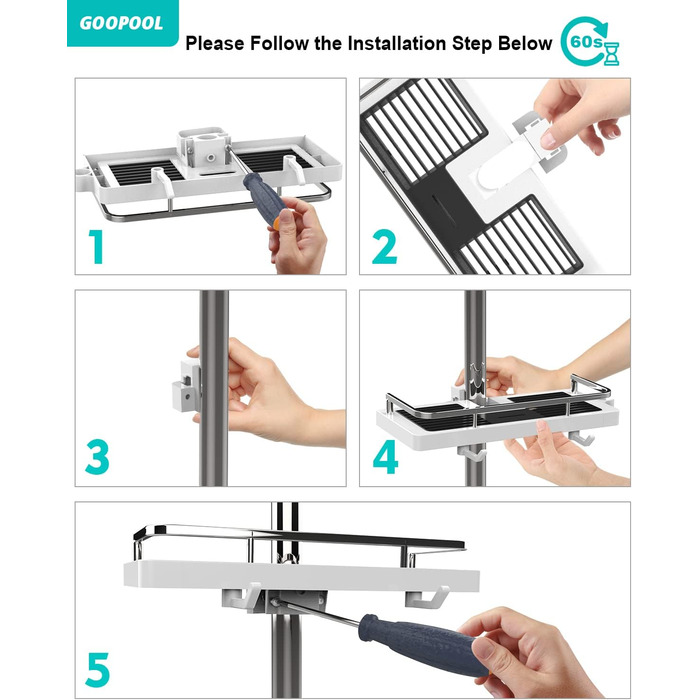 GOOPOOL

Please Follow the Installation Step Below

60s

1

2

3

4

5