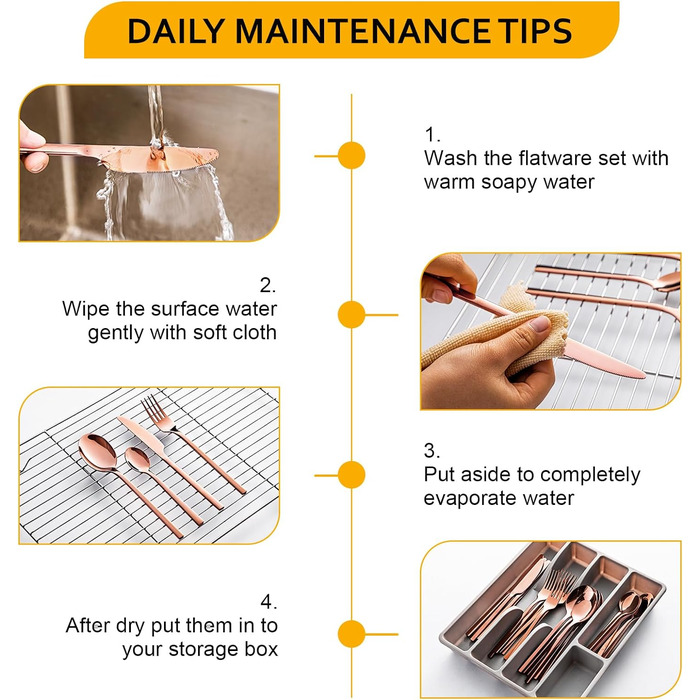 DAILY MAINTENANCE TIPS

1.
Wash the flatware set with warm soapy water

2.
Wipe the surface water gently with soft cloth

3.
Put aside to completely evaporate water

4.
After dry put them in to your storage box