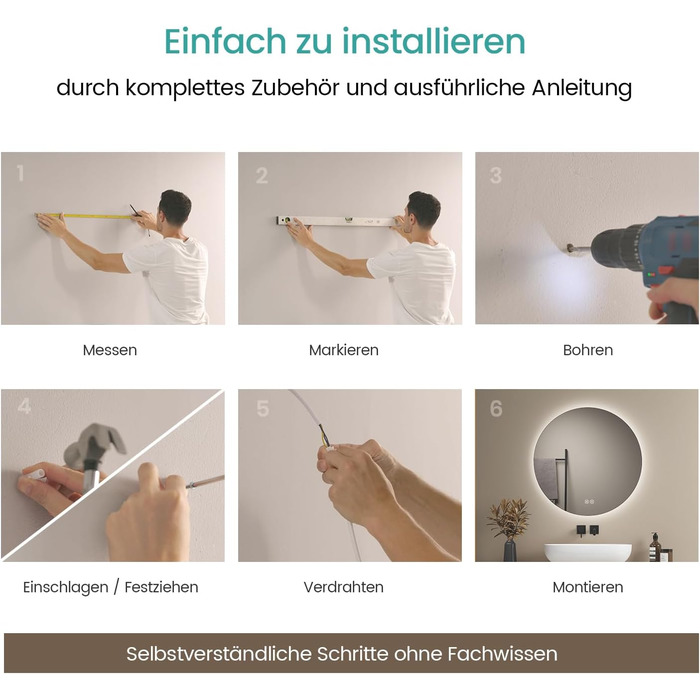 Einfach zu installieren

durch komplettes Zubehör und ausführliche Anleitung

1

Messen

2

Markieren

3

Bohren

4

Einschlagen / Festziehen

5

Verdrahten

6

Montieren

Selbstverständliche Schritte ohne Fachwissen