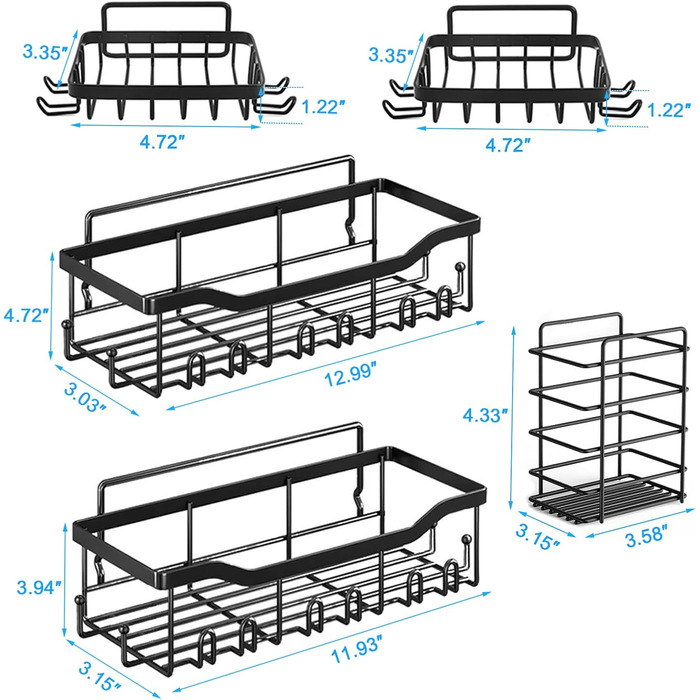 3.35″
1.22″
4.72″
3.35″
1.22″
4.72″
4.72″
3.03″
12.99″
4.33″
3.15″
3.58″
3.94″
3.15″
11.93″