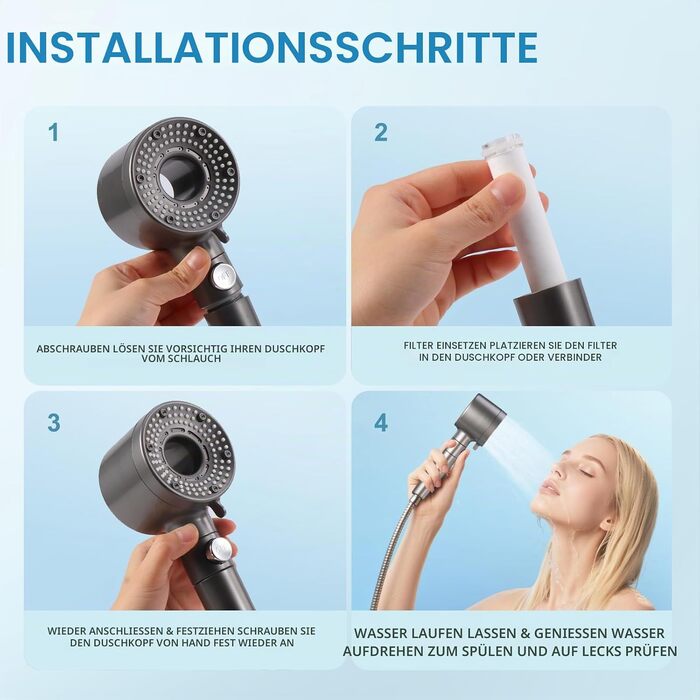 INSTALLATIONSSCHRITTE

1

ABSCHRAUBEN LÖSEN SIE VORSICHTIG IHREN DUSCHKOPF VOM SCHLAUCH

2

FILTER EINSETZEN PLATZIEREN SIE DEN FILTER IN DEN DUSCHKOPF ODER VERBINDER

3

WIEDER ANSCHLIESSEN & FESTZIEHEN SCHRAUBEN SIE DEN DUSCHKOPF VON HAND FEST WIEDER AN

4

WASSER LAUFEN LASSEN & GENIESSEN WASSER AUFDREHEN ZUM SPÜLEN UND AUF LECKS PRÜFEN