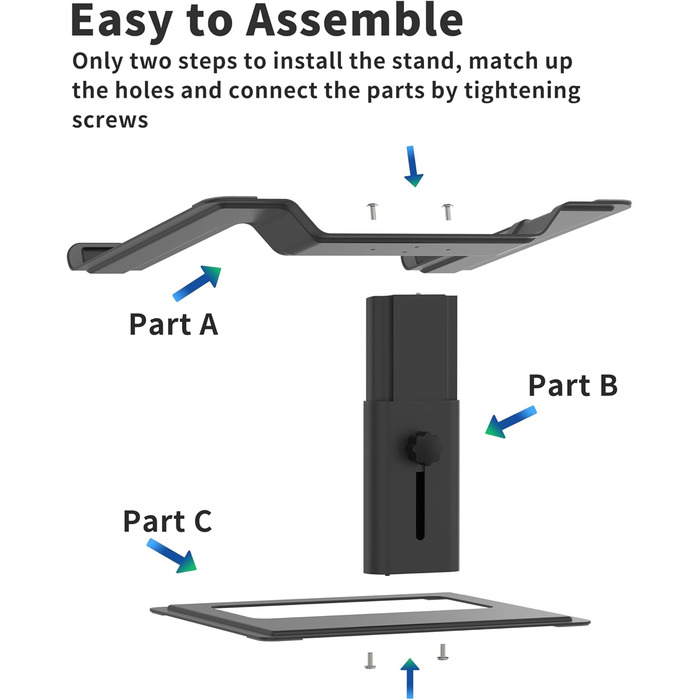 Easy to Assemble

Only two steps to install the stand, match up the holes and connect the parts by tightening screws

Part A

Part B

Part C