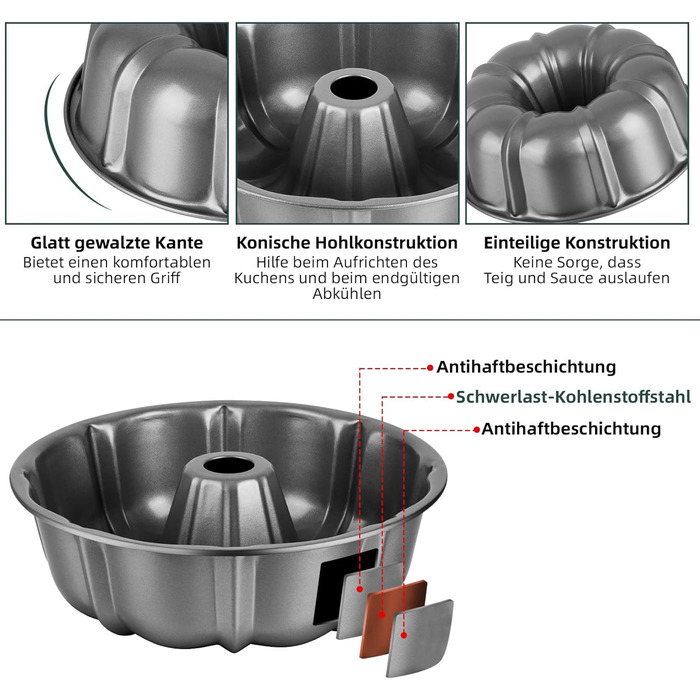 Glatt gewalzte Kante
Bietet einen komfortablen und sicheren Griff

Konische Hohlkonstruktion
Hilfe beim Aufrichten des Kuchens und beim endgültigen Abkühlen

Einteilige Konstruktion
Keine Sorge, dass Teig und Sauce auslaufen

Antihaftbeschichtung
Schwerlast-Kohlenstoffstahl
Antihaftbeschichtung