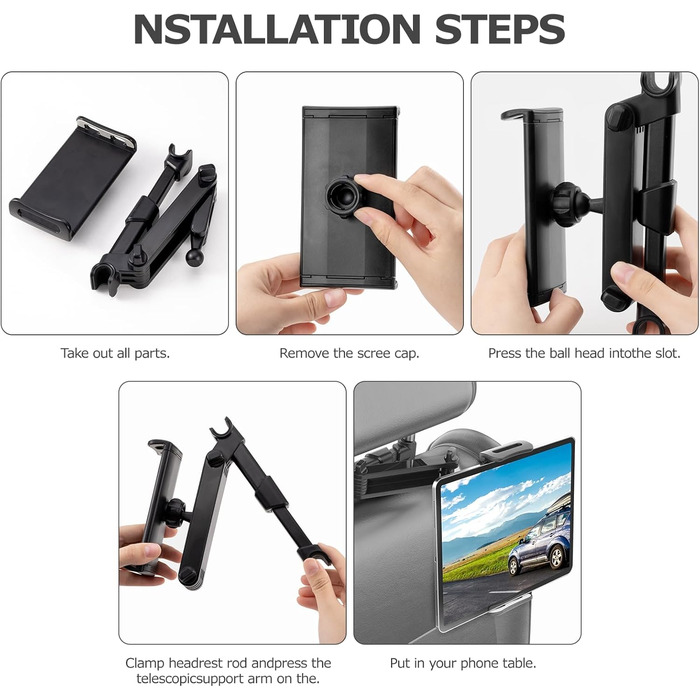 NSTALLATION STEPS

Take out all parts.

Remove the scree cap.

Press the ball head intothe slot.

Clamp headrest rod andpress the telescopicsupport arm on the.

Put in your phone table.