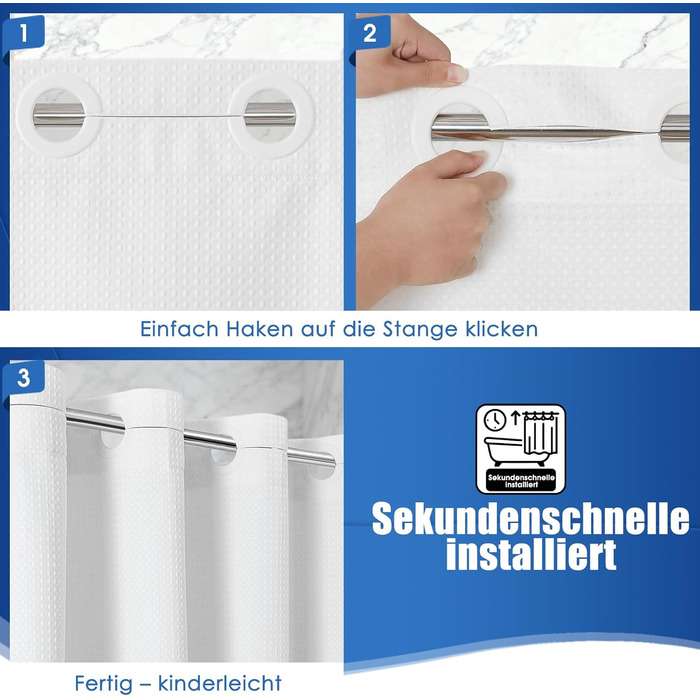 1

2

Einfach Haken auf die Stange klicken

3

Sekundenschnelle installiert

Sekundenschnelle installiert

Fertig – kinderleicht