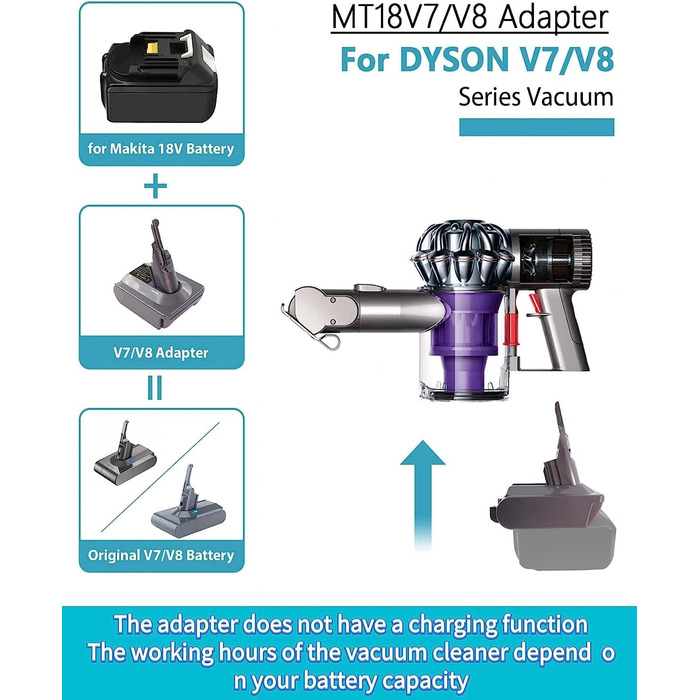 MT18V7/V8 Adapter
For DYSON V7/V8
Series Vacuum

for Makita 18V Battery

+

V7/V8 Adapter

=

Original V7/V8 Battery

The adapter does not have a charging function
The working hours of the vacuum cleaner depend o n your battery capacity