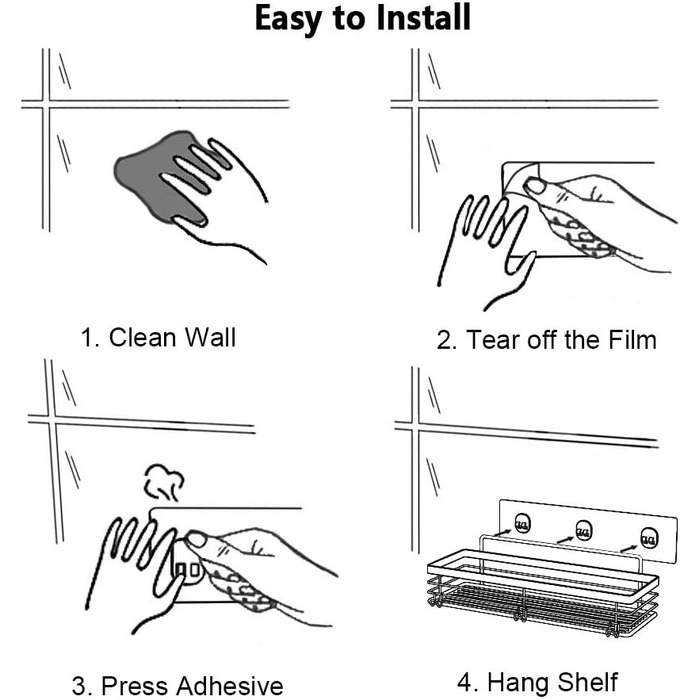 Easy to Install

1. Clean Wall

2. Tear off the Film

3. Press Adhesive

4. Hang Shelf