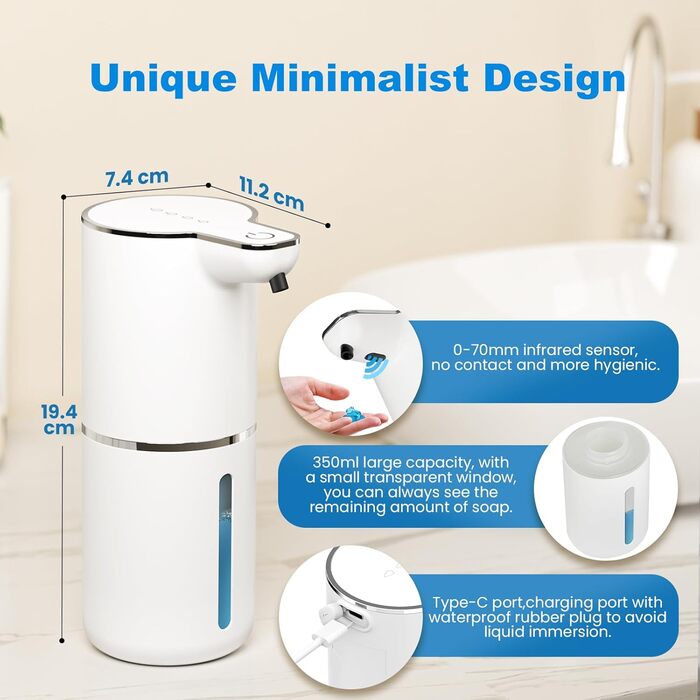 Unique Minimalist Design

7.4 cm

11.2 cm

19.4 cm

0-70mm infrared sensor, no contact and more hygienic.

350ml large capacity, with a small transparent window, you can always see the remaining amount of soap.

Type-C port,charging port with waterproof rubber plug to avoid liquid immersion.