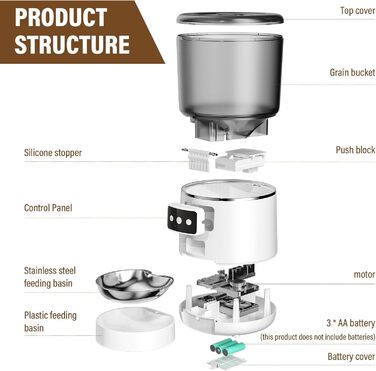 PRODUCT STRUCTURE

Top cover

Grain bucket

Silicone stopper

Push block

Control Panel

Stainless steel feeding basin

motor

Plastic feeding basin

3 * AA battery
(this product does not include batteries)

Battery cover