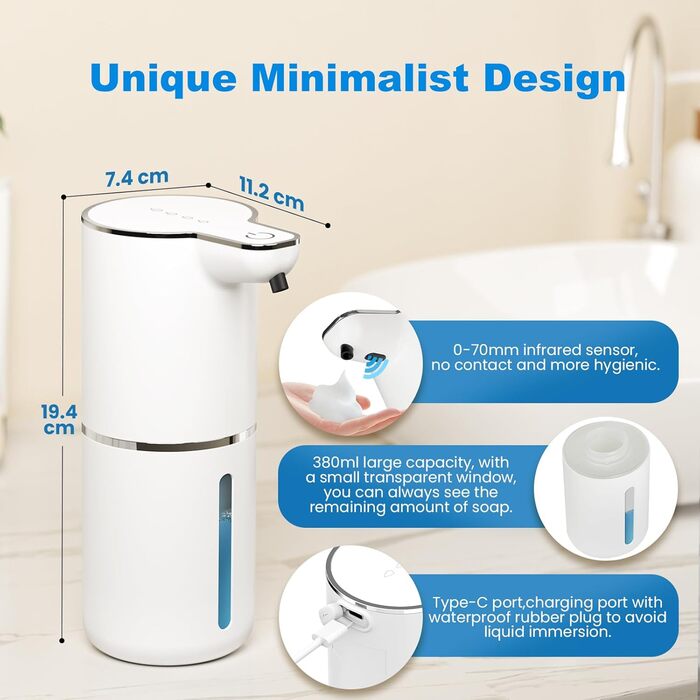 Unique Minimalist Design

7.4 cm

11.2 cm

19.4 cm

0-70mm infrared sensor, no contact and more hygienic.

380ml large capacity, with a small transparent window, you can always see the remaining amount of soap.

Type-C port,charging port with waterproof rubber plug to avoid liquid immersion.