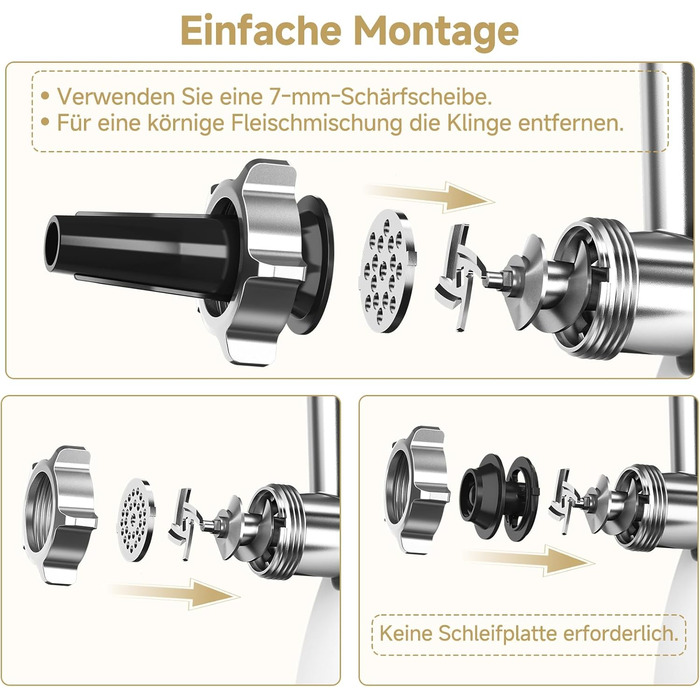 Einfache Montage

• Verwenden Sie eine 7-mm-Schärfscheibe.
• Für eine körnige Fleischmischung die Klinge entfernen.

Keine Schleifplatte erforderlich.