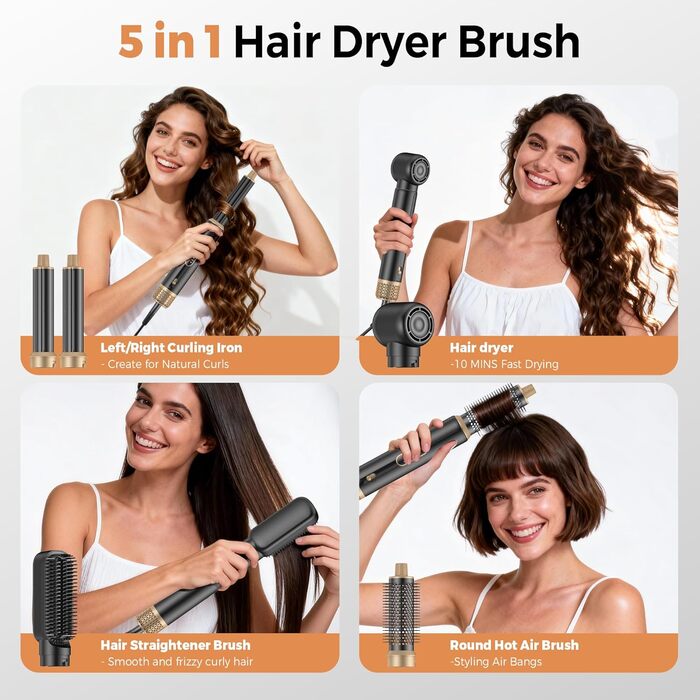 5 in 1 Hair Dryer Brush

Left/Right Curling Iron
- Create for Natural Curls

Hair dryer
-10 MINS Fast Drying

Hair Straightener Brush
- Smooth and frizzy curly hair

Round Hot Air Brush
-Styling Air Bangs