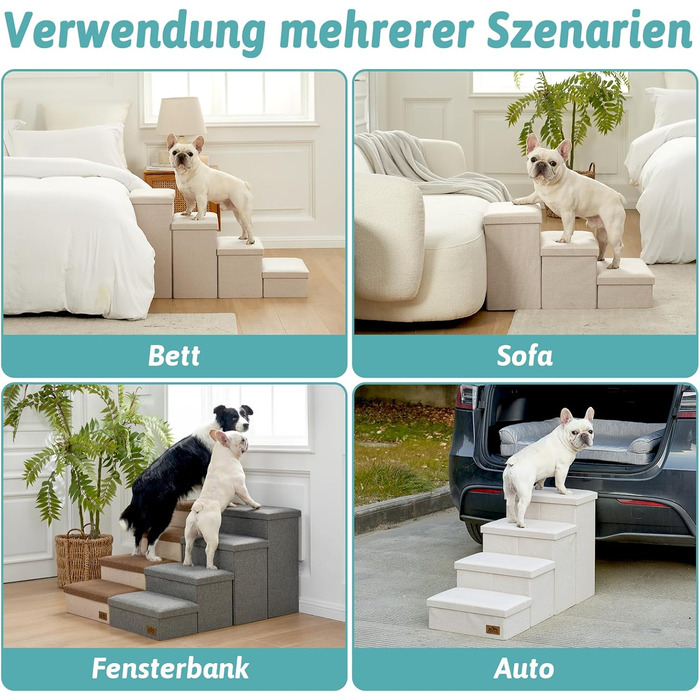 Verwendung mehrerer Szenarien

Bett

Sofa

Fensterbank

Auto